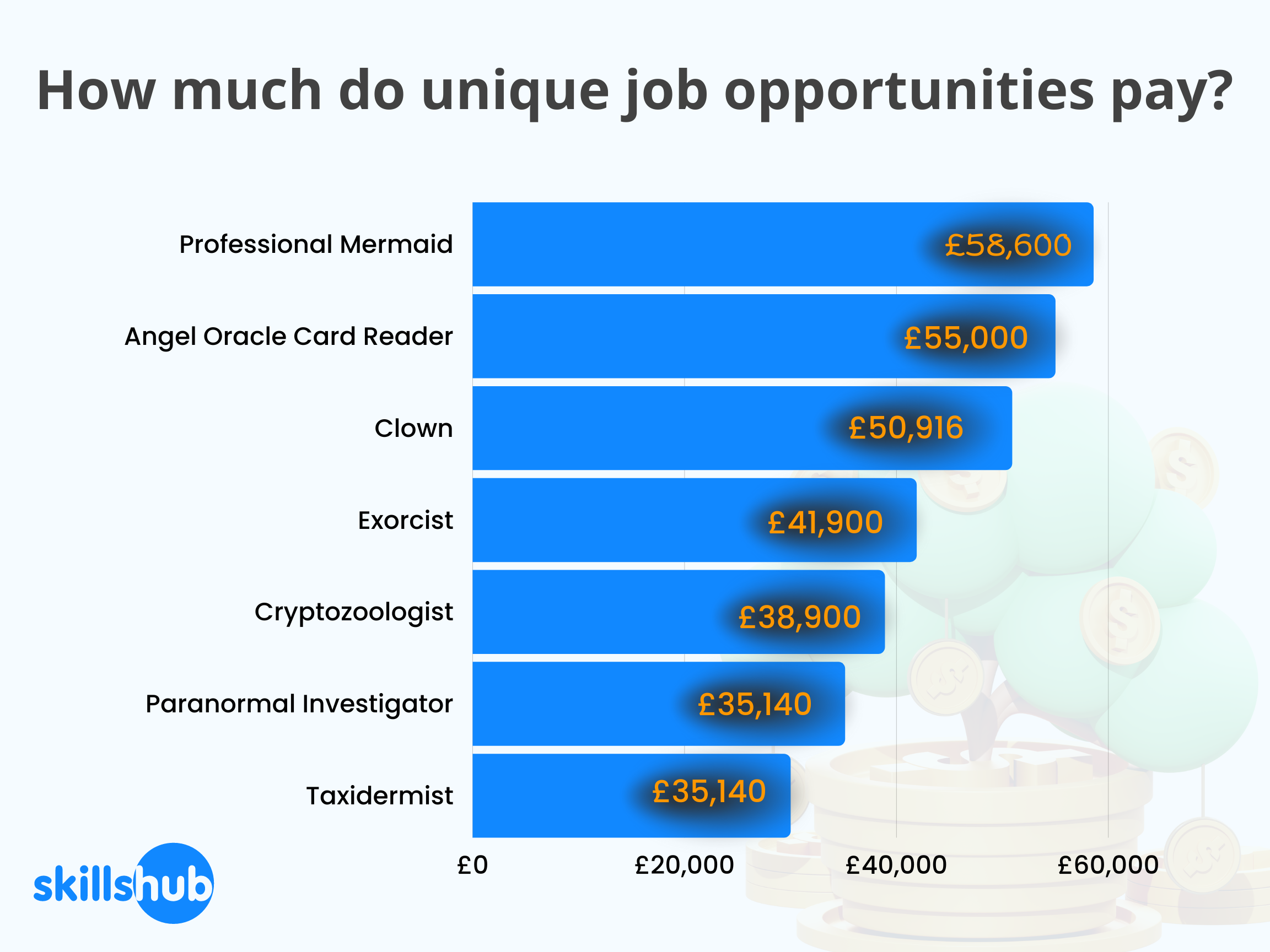 How much do unique job opportunities pay?

Professional Mermaid £58,600
Angel Oracle Card Reader £55,000
Clown £50,916
Exorcist £41,900
Cryptozoologist £38,900
Paranormal Investigator £35,140
Taxidermist £35,140

£0 £20,000 £40,000 £60,000

skillshub